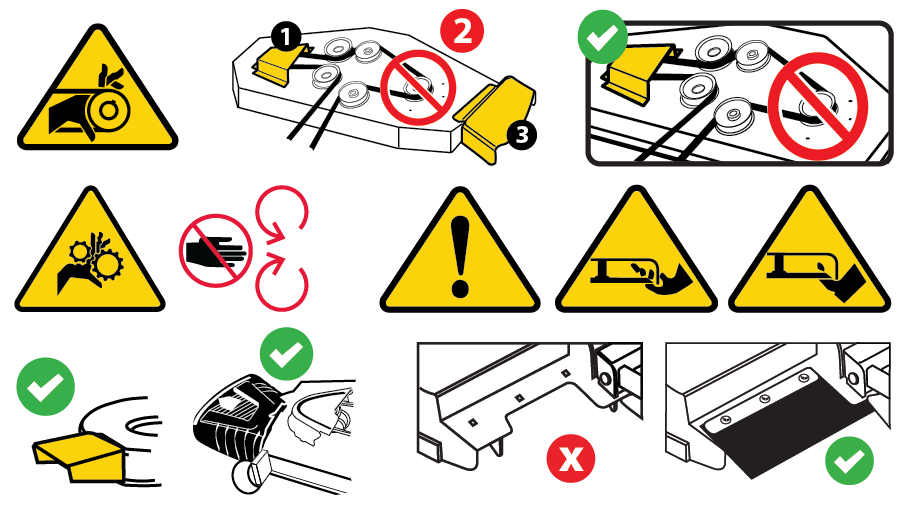 1
2
3